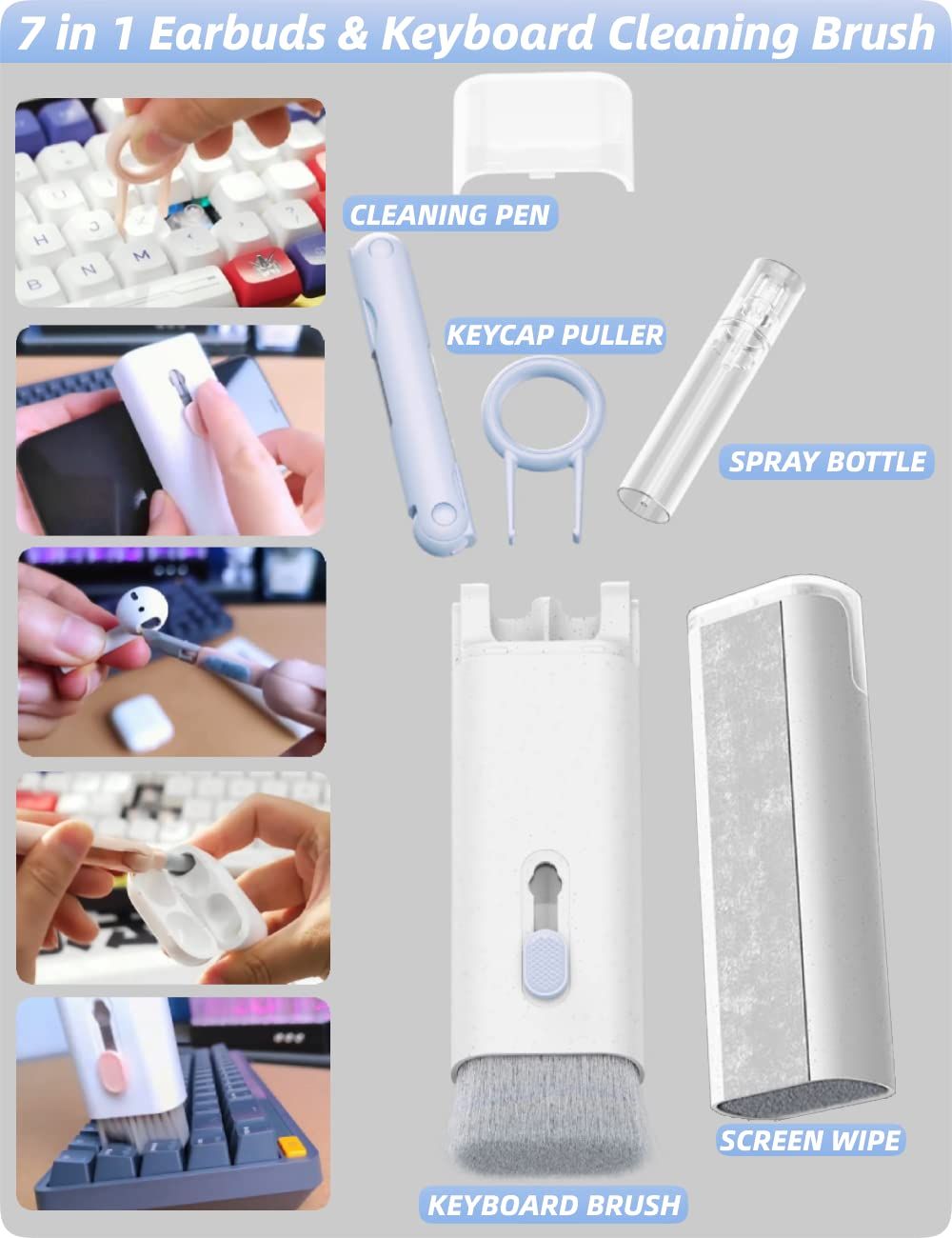 7 in 1 Earbuds & Keyboard Cleaning Brush

CLEANING PEN

KEYCAP PULLER

SPRAY BOTTLE

SCREEN WIPE

KEYBOARD BRUSH